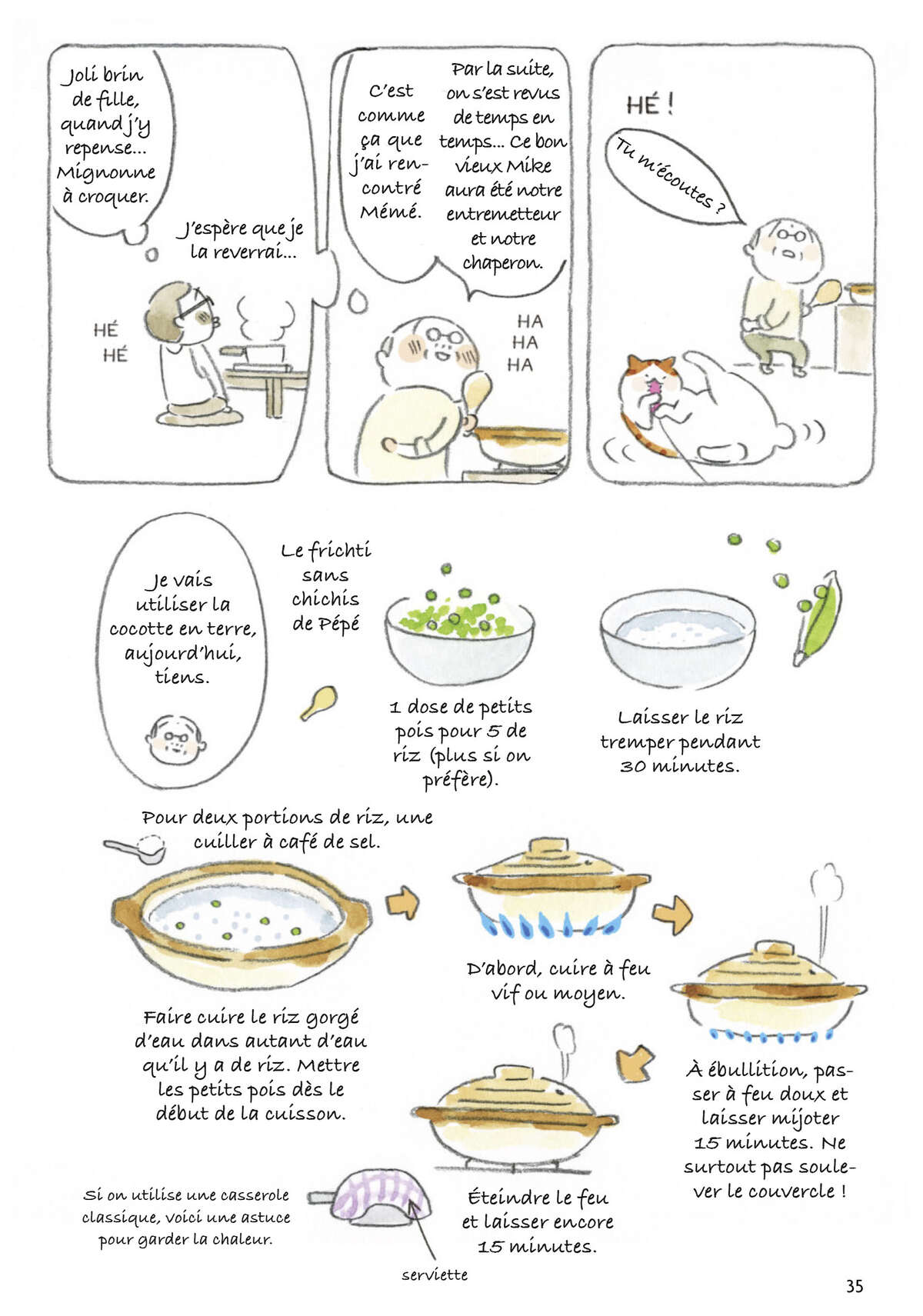 Joli brin de fille, quand j'y repense... Mignonne à croquer.

J'espère que je la reverrai...

HÉ HÉ

C'est comme ça que j'ai rencontré Mémé.

Par la suite, on s'est revus de temps en temps... Ce bon vieux Mike aura été notre entremetteur et notre chaperon.

HA HA HA

HÉ !

Tu m'écoutes ?

Je vais utiliser la cocotte en terre, aujourd'hui, tiens.

Le frichti sans chichis de Pépé

1 dose de petits pois pour 5 de riz (plus si on préfère).

Laisser le riz tremper pendant 30 minutes.

Pour deux portions de riz, une cuiller à café de sel.

Faire cuire le riz gorgé d'eau dans autant d'eau qu'il y a de riz. Mettre les petits pois dès le début de la cuisson.

D'abord, cuire à feu vif ou moyen.

À ébullition, passer à feu doux et laisser mijoter 15 minutes. Ne surtout pas soulever le couvercle !

Éteindre le feu et laisser encore 15 minutes.

Si on utilise une casserole classique, voici une astuce pour garder la chaleur.

serviette

35